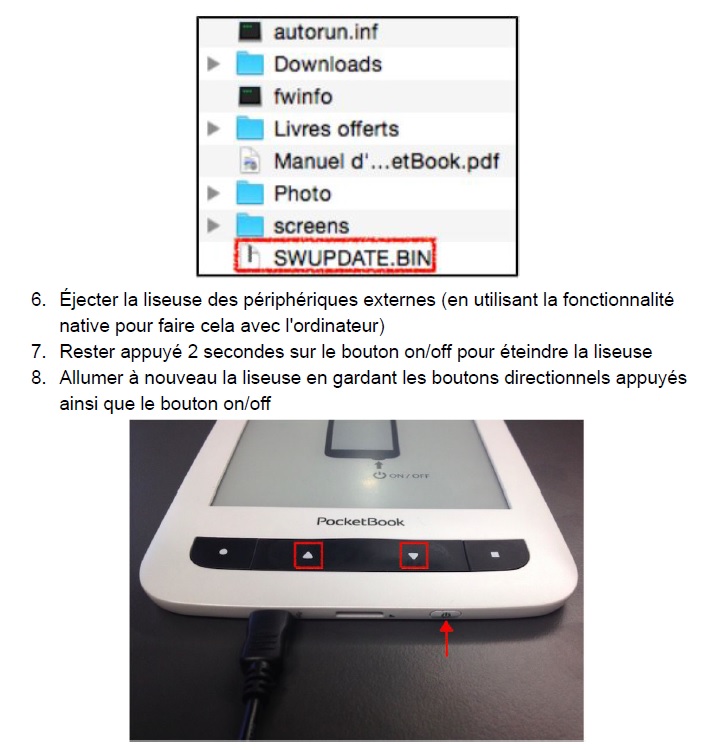 autorun.inf
Downloads
fwinfo
Livres offerts
Manuel d'...etBook.pdf
Photo
screens
SWUPDATE.BIN

6. Éjecter la liseuse des périphériques externes (en utilisant la fonctionnalité native pour faire cela avec l'ordinateur)
7. Rester appuyé 2 secondes sur le bouton on/off pour éteindre la liseuse
8. Allumer à nouveau la liseuse en gardant les boutons directionnels appuyés ainsi que le bouton on/off

ON / OFF
PocketBook